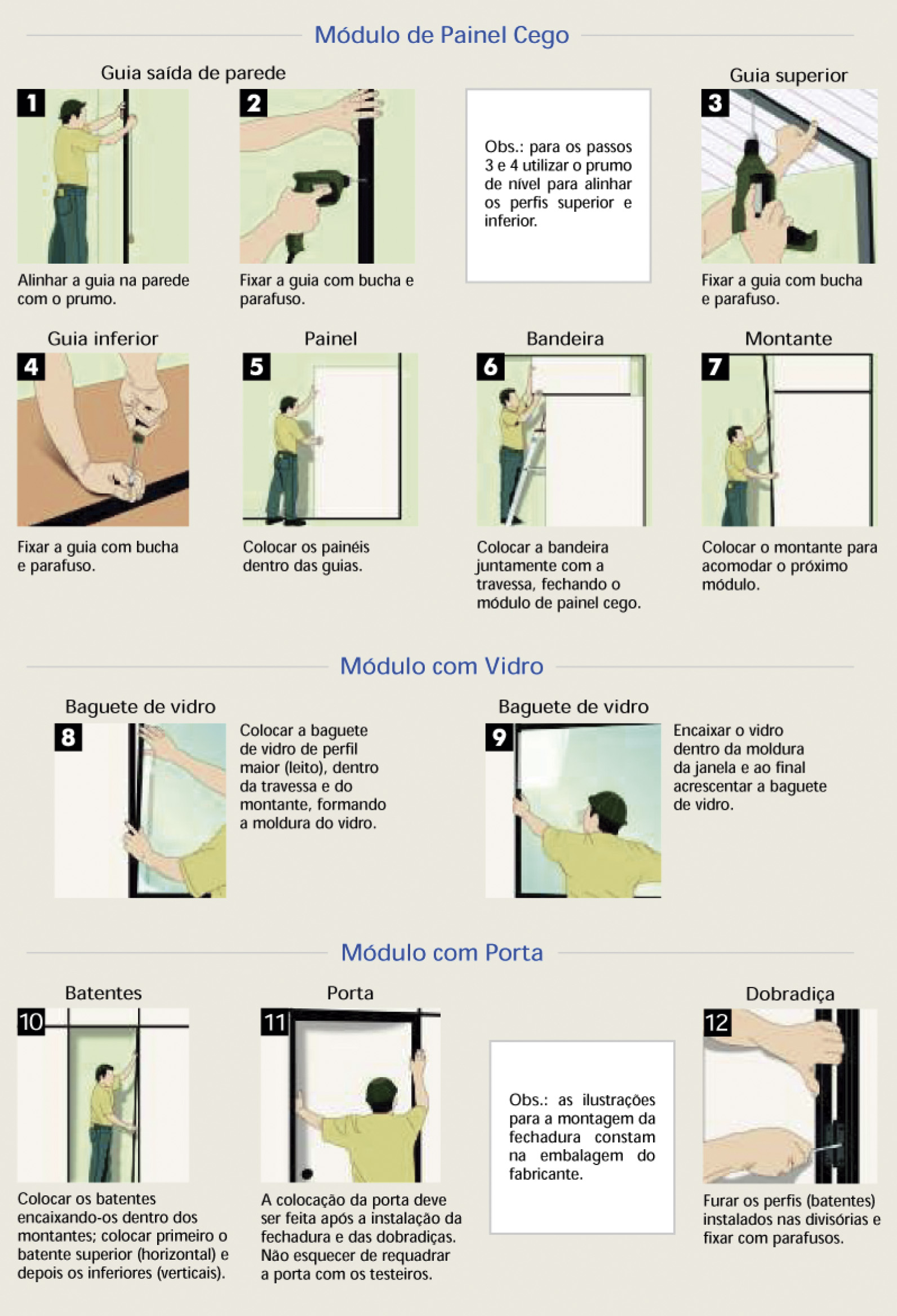 Módulo de Painel Cego

Guia saída de parede

1

Alinhar a guia na parede com o prumo.

2

Fixar a guia com bucha e parafuso.

Obs.: para os passos 3 e 4 utilizar o prumo de nível para alinhar os perfis superior e inferior.

Guia superior

3

Fixar a guia com bucha e parafuso.

Guia inferior

4

Fixar a guia com bucha e parafuso.

Painel

5

Colocar os painéis dentro das guias.

Bandeira

6

Colocar a bandeira juntamente com a travessa, fechando o módulo de painel cego.

Montante

7

Colocar o montante para acomodar o próximo módulo.

Módulo com Vidro

Baguete de vidro

8

Colocar a baguete de vidro de perfil maior (leito), dentro da travessa e do montante, formando a moldura do vidro.

Baguete de vidro

9

Encaixar o vidro dentro da moldura da janela e ao final acrescentar a baguete de vidro.

Módulo com Porta

Batentes

10

Colocar os batentes encaixando-os dentro dos montantes; colocar primeiro o batente superior (horizontal) e depois os inferiores (verticais).

Porta

11

A colocação da porta deve ser feita após a instalação da fechadura e das dobradiças. Não esquecer de requadrar a porta com os testeiros.

Obs.: as ilustrações para a montagem da fechadura constam na embalagem do fabricante.

Dobradiça

12

Furar os perfis (batentes) instalados nas divisórias e fixar com parafusos.